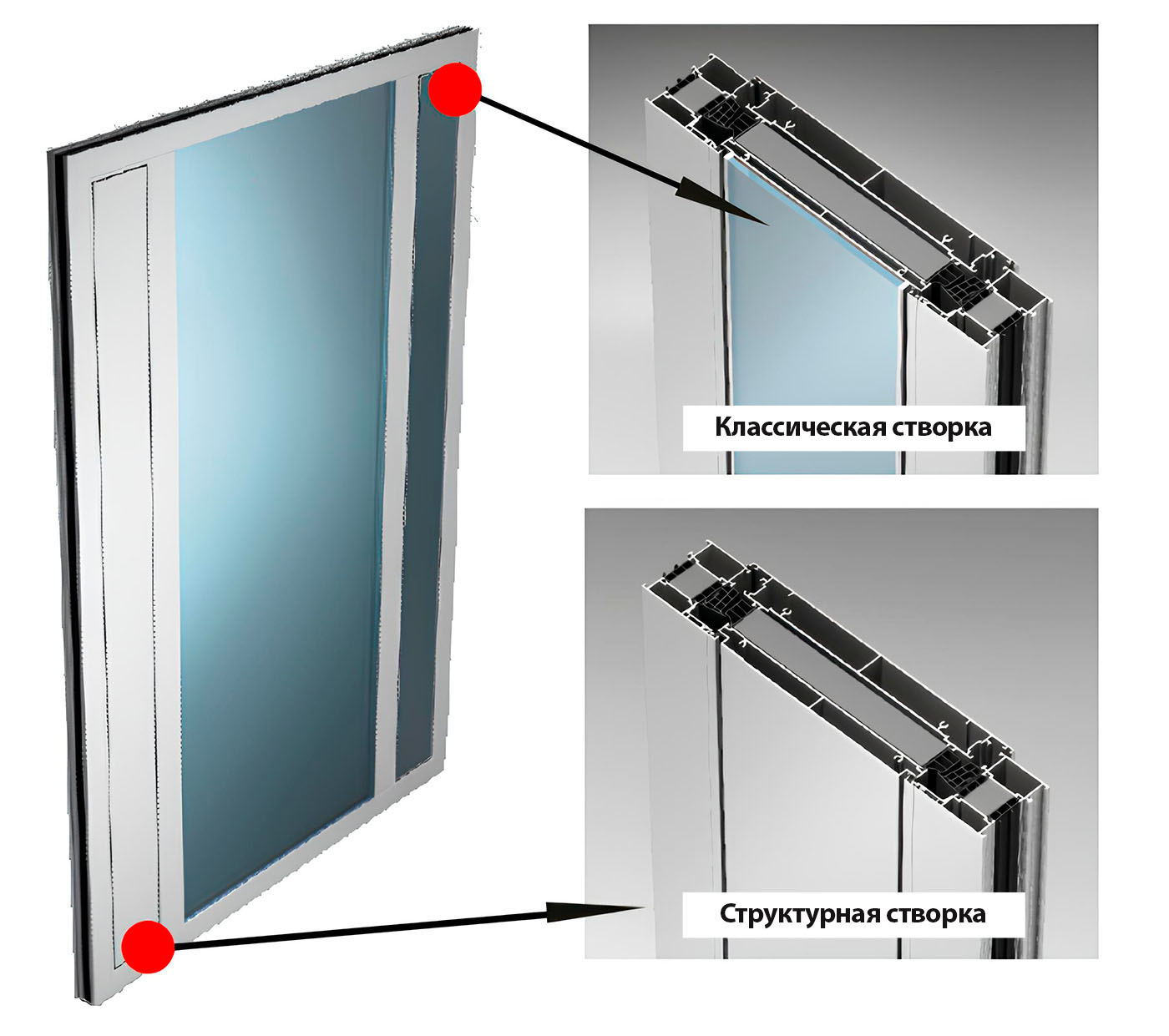 Классическая створка

Структурная створка